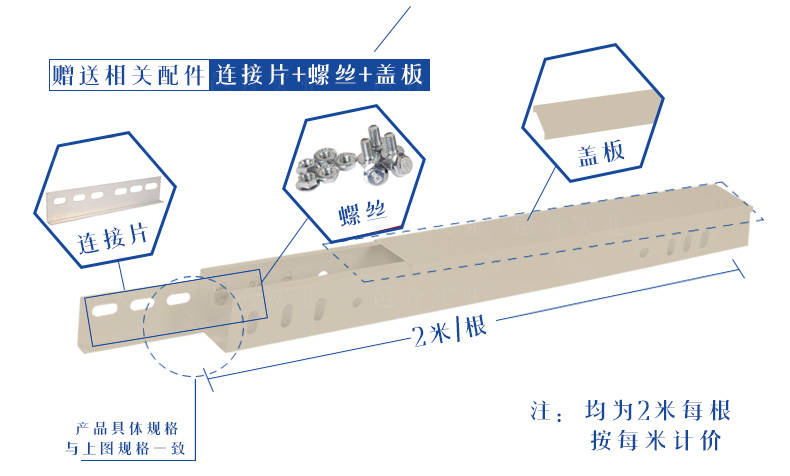 赠送相关配件 连接片+螺丝+盖板

连接片

螺丝

盖板

2米/根

产品具体规格
与上图规格一致

注：均为2米每根
按每米计价